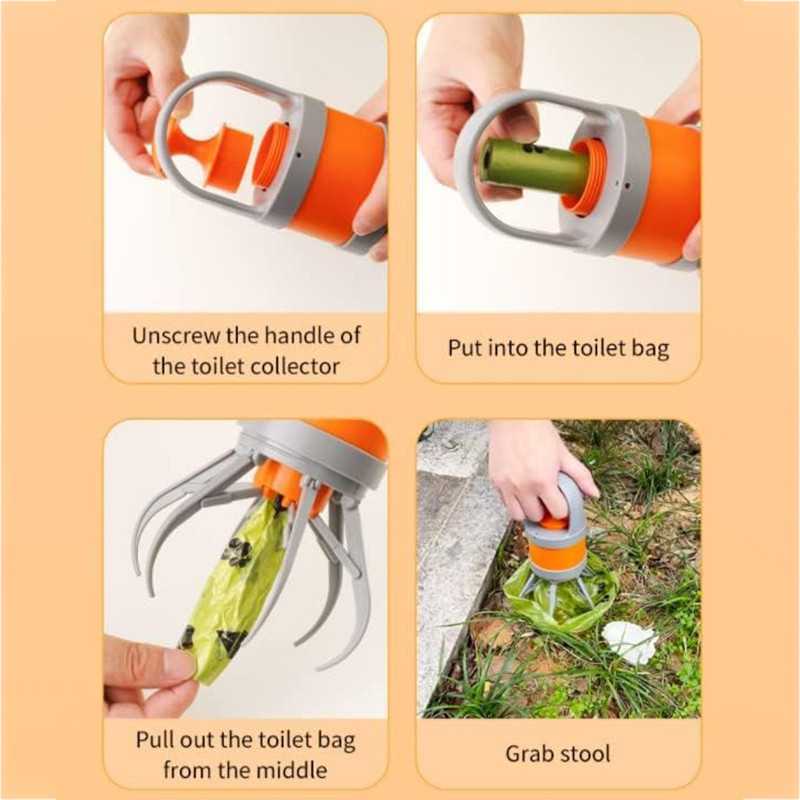 Unscrew the handle of the toilet collector

Put into the toilet bag

Pull out the toilet bag from the middle

Grab stool